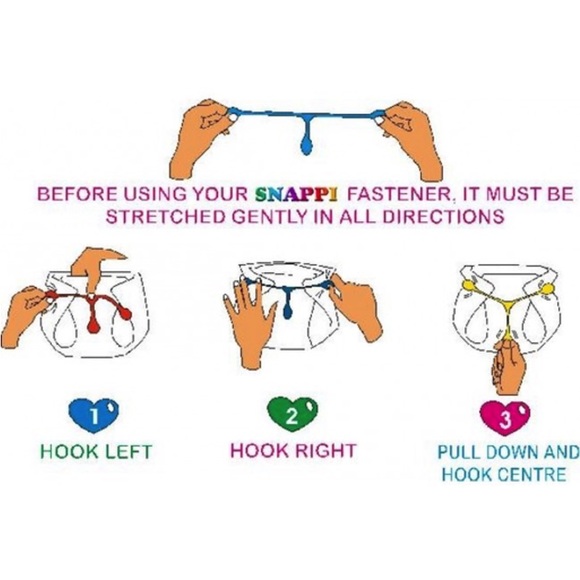 BEFORE USING YOUR SNAPPI FASTENER, IT MUST BE STRETCHED GENTLY IN ALL DIRECTIONS

1
HOOK LEFT

2
HOOK RIGHT

3
PULL DOWN AND HOOK CENTRE